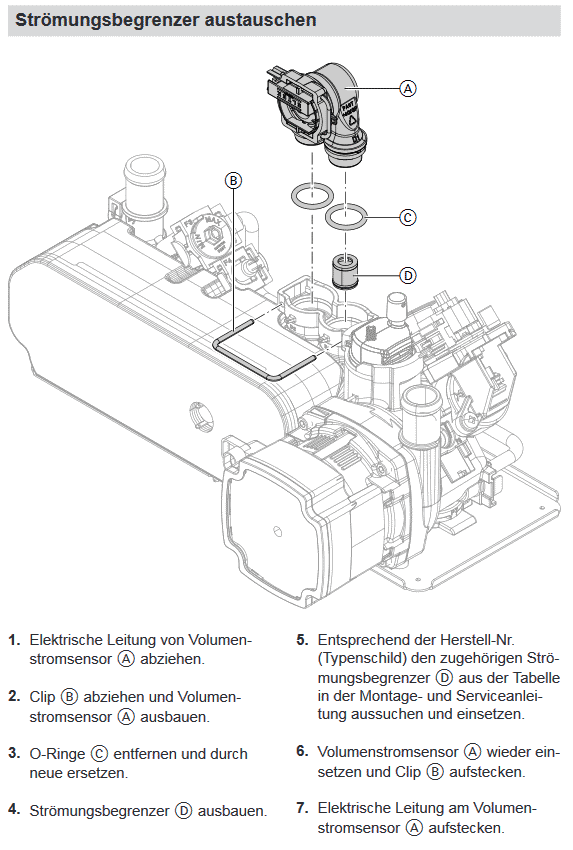 Strömungsbegrenzer austauschen

A

B

C

D

1. Elektrische Leitung von Volumenstromsensor Ⓐ abziehen.

2. Clip Ⓑ abziehen und Volumenstromsensor Ⓐ ausbauen.

3. O-Ringe Ⓒ entfernen und durch neue ersetzen.

4. Strömungsbegrenzer Ⓓ ausbauen.

5. Entsprechend der Herstell-Nr. (Typenschild) den zugehörigen Strömungsbegrenzer Ⓓ aus der Tabelle in der Montage- und Serviceanleitung aussuchen und einsetzen.

6. Volumenstromsensor Ⓐ wieder einsetzen und Clip Ⓑ aufstecken.

7. Elektrische Leitung am Volumenstromsensor Ⓐ aufstecken.