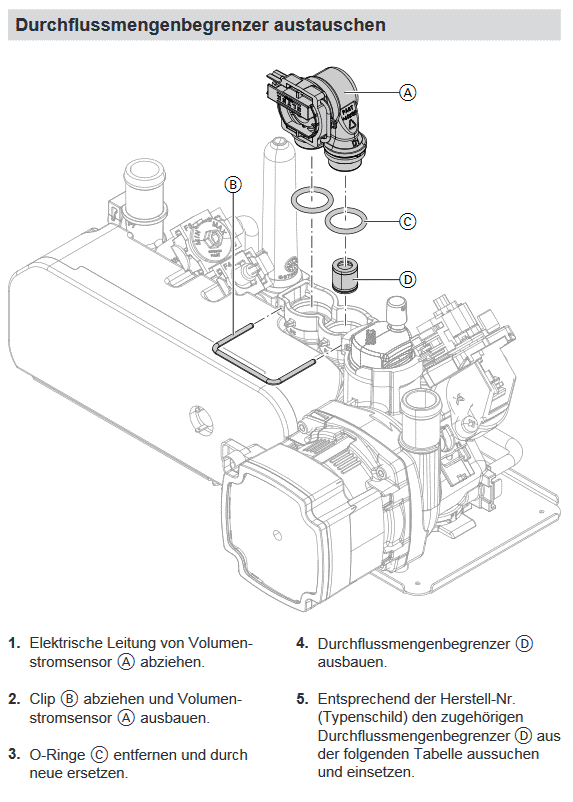 Durchflussmengenbegrenzer austauschen

A

B

C

D

1. Elektrische Leitung von Volumenstromsensor Ⓐ abziehen.

2. Clip Ⓑ abziehen und Volumenstromsensor Ⓐ ausbauen.

3. O-Ringe Ⓒ entfernen und durch neue ersetzen.

4. Durchflussmengenbegrenzer Ⓓ ausbauen.

5. Entsprechend der Herstell-Nr. (Typenschild) den zugehörigen Durchflussmengenbegrenzer Ⓓ aus der folgenden Tabelle aussuchen und einsetzen.