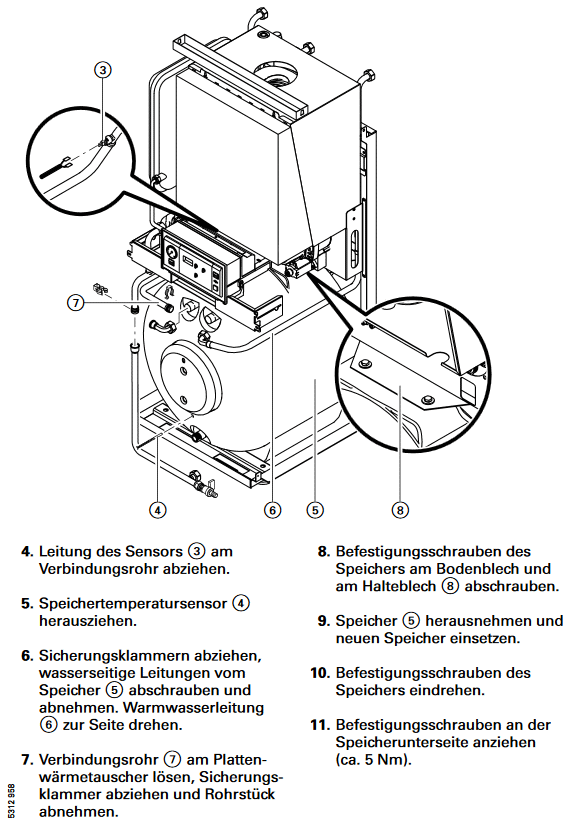 3

7

4

6

5

8

**4.** Leitung des Sensors ③ am Verbindungsrohr abziehen.

**5.** Speichertemperatursensor ④ herausziehen.

**6.** Sicherungsklammern abziehen, wasserseitige Leitungen vom Speicher ⑤ abschrauben und abnehmen. Warmwasserleitung ⑥ zur Seite drehen.

**7.** Verbindungsrohr ⑦ am Plattenwärmetauscher lösen, Sicherungsklammer abziehen und Rohrstück abnehmen.

**8.** Befestigungsschrauben des Speichers am Bodenblech und am Halteblech ⑧ abschrauben.

**9.** Speicher ⑤ herausnehmen und neuen Speicher einsetzen.

**10.** Befestigungsschrauben des Speichers eindrehen.

**11.** Befestigungsschrauben an der Speicherunterseite anziehen (ca. 5 Nm).

5312 958