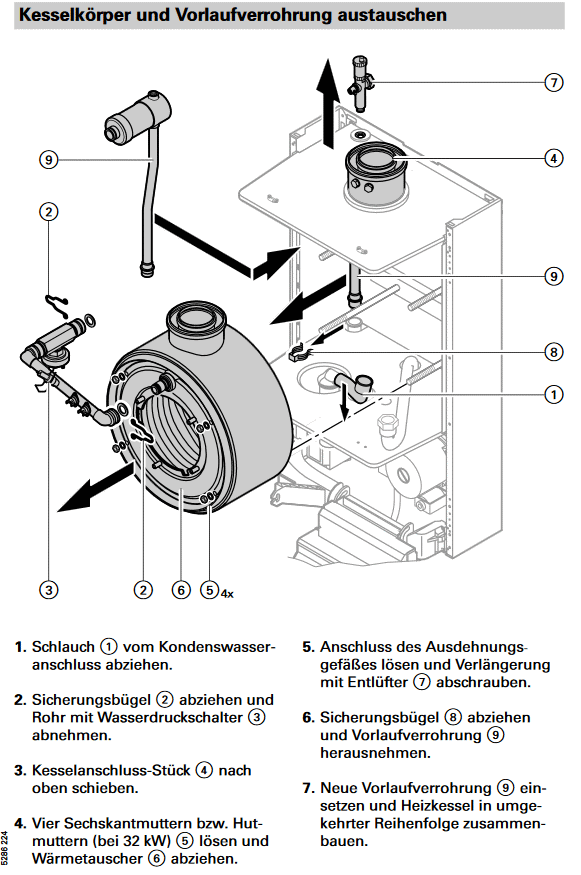 Kesselkörper und Vorlaufverrohrung austauschen

7
9
4
2
9
8
1
3
2
6
5 4x

1. Schlauch ① vom Kondenswasseranschluss abziehen.

2. Sicherungsbügel ② abziehen und Rohr mit Wasserdruckschalter ③ abnehmen.

3. Kesselanschluss-Stück ④ nach oben schieben.

4. Vier Sechskantmuttern bzw. Hutmuttern (bei 32 kW) ⑤ lösen und Wärmetauscher ⑥ abziehen.

5. Anschluss des Ausdehnungsgefäßes lösen und Verlängerung mit Entlüfter ⑦ abschrauben.

6. Sicherungsbügel ⑧ abziehen und Vorlaufverrohrung ⑨ herausnehmen.

7. Neue Vorlaufverrohrung ⑨ einsetzen und Heizkessel in umgekehrter Reihenfolge zusammenbauen.

5286 224