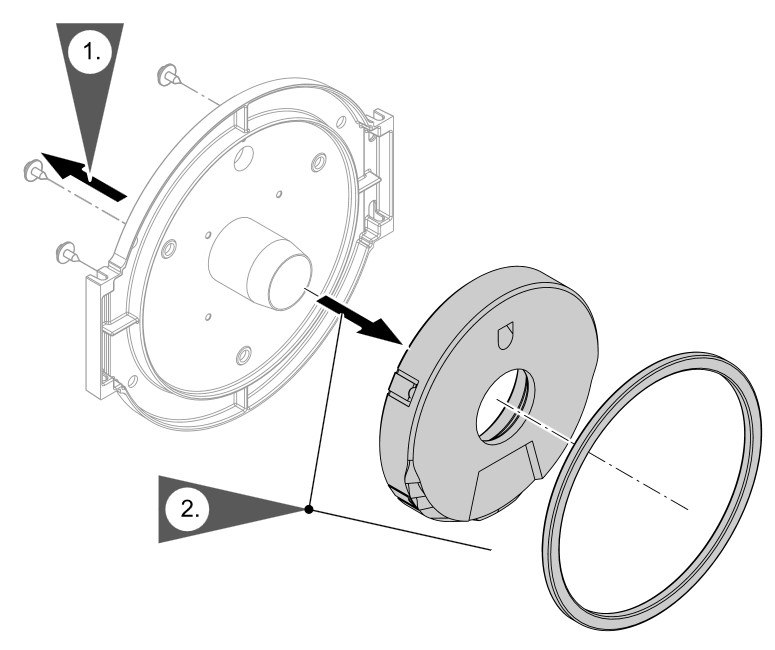 1.

2.