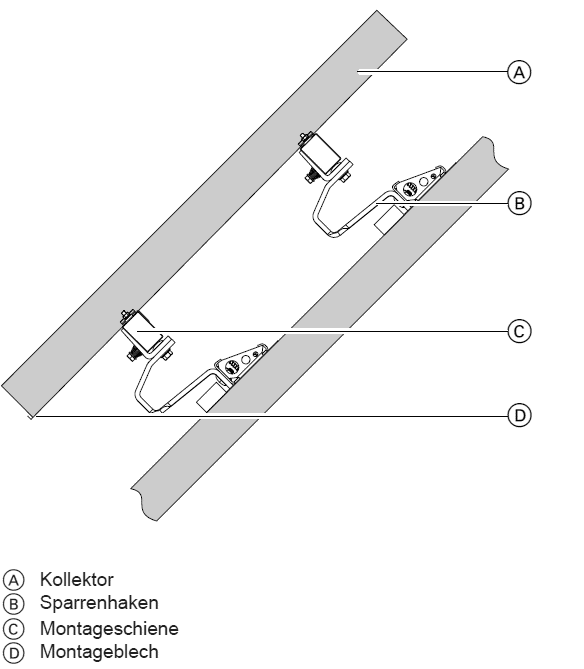 A
B
C
D

Ⓐ Kollektor
Ⓑ Sparrenhaken
Ⓒ Montageschiene
Ⓓ Montageblech