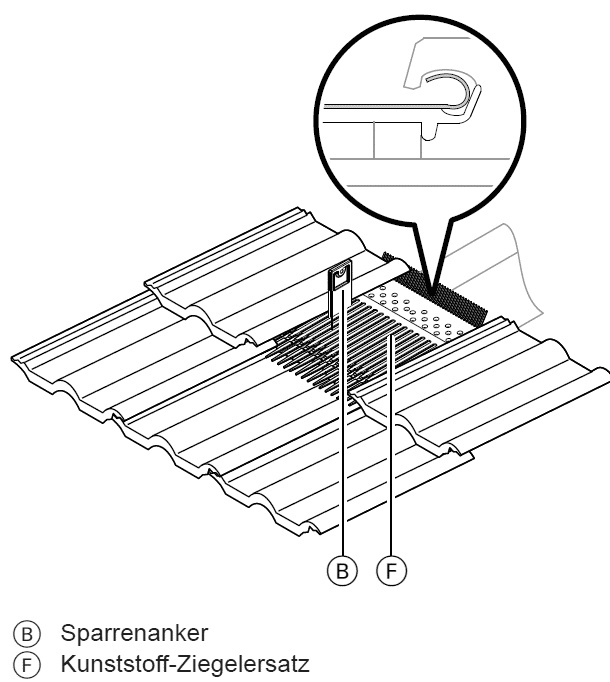 B F

B Sparrenanker
F Kunststoff-Ziegelersatz