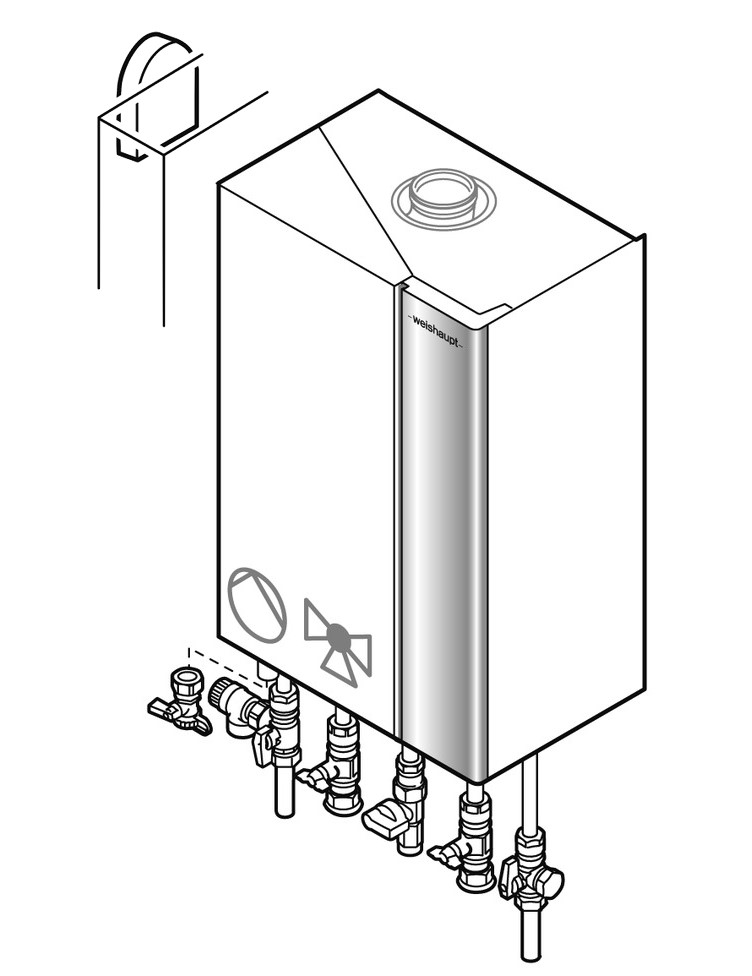 -weishaupt-