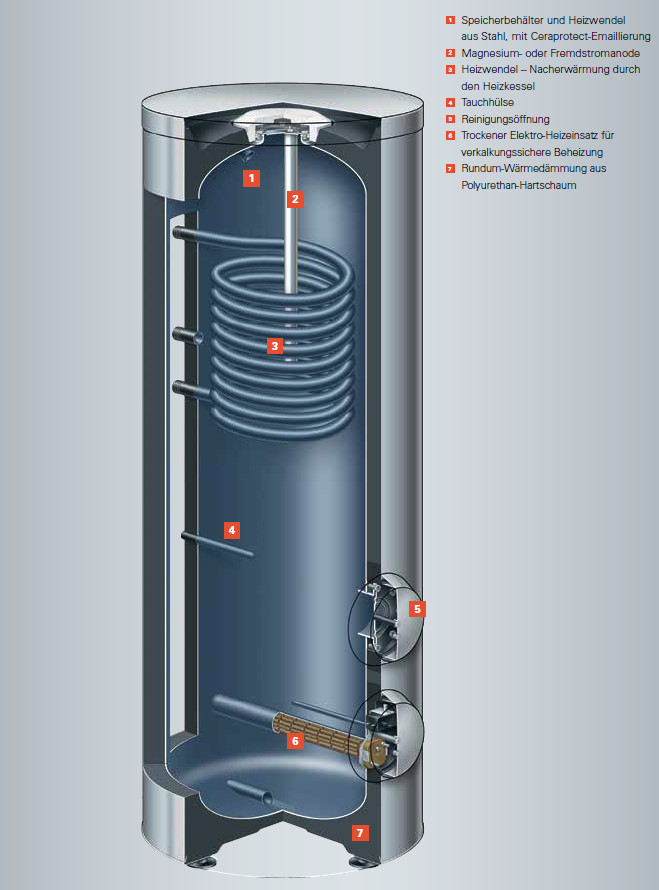 1 Speicherbehälter und Heizwendel aus Stahl, mit Ceraprotect-Emaillierung
2 Magnesium- oder Fremdstromanode
3 Heizwendel – Nacherwärmung durch den Heizkessel
4 Tauchhülse
5 Reinigungsöffnung
6 Trockener Elektro-Heizeinsatz für verkalkungssichere Beheizung
7 Rundum-Wärmedämmung aus Polyurethan-Hartschaum

1
2
3
4
5
6
7