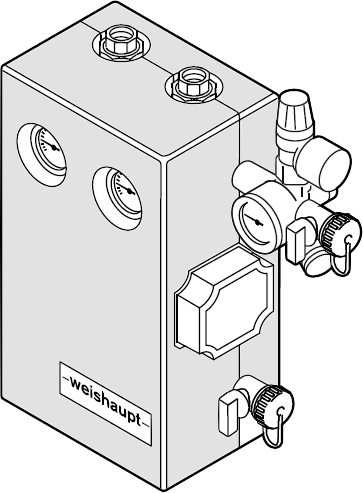 -weishaupt-