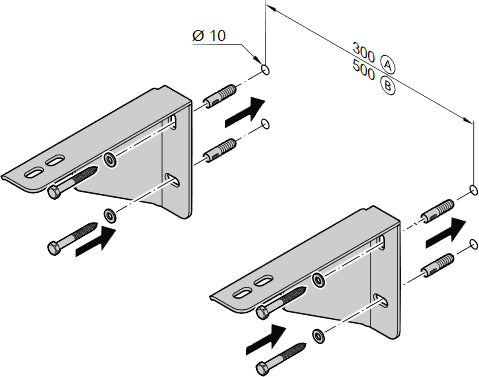 Ø 10

300 A
500 B