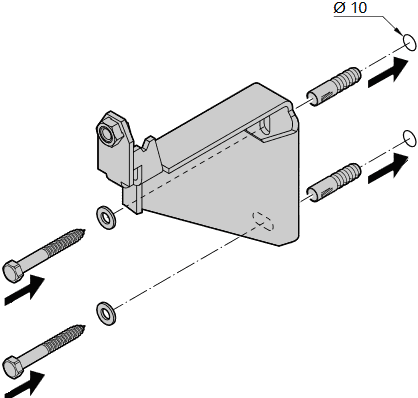 Ø 10