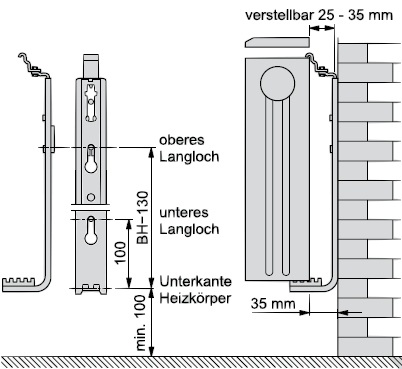 verstellbar 25 - 35 mm

oberes Langloch

BH–130

unteres Langloch

100

Unterkante Heizkörper

min. 100

35 mm