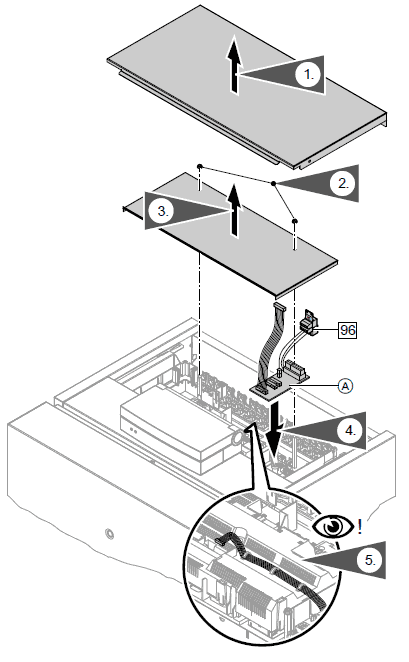 1.

2.

3.

96

A

4.

!

5.