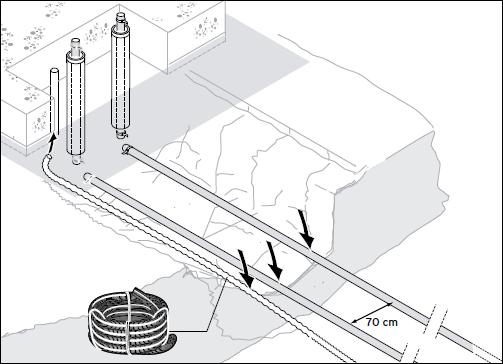 70 cm