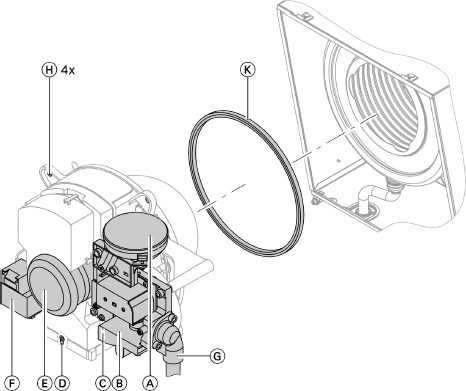 H 4x

K

G

F E D C B A