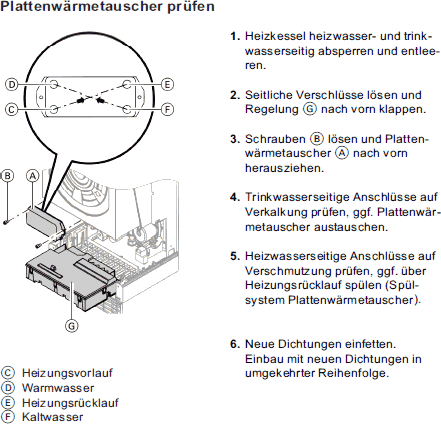 Plattenwärmetauscher prüfen

D
E
C
F
B
A
G

Ⓒ Heizungsvorlauf
Ⓓ Warmwasser
Ⓔ Heizungsrücklauf
Ⓕ Kaltwasser

1. Heizkessel heizwasser- und trinkwasserseitig absperren und entleeren.

2. Seitliche Verschlüsse lösen und Regelung Ⓖ nach vorn klappen.

3. Schrauben Ⓑ lösen und Plattenwärmetauscher Ⓐ nach vorn herausziehen.

4. Trinkwasserseitige Anschlüsse auf Verkalkung prüfen, ggf. Plattenwärmetauscher austauschen.

5. Heizwasserseitige Anschlüsse auf Verschmutzung prüfen, ggf. über Heizungsrücklauf spülen (Spülsystem Plattenwärmetauscher).

6. Neue Dichtungen einfetten. Einbau mit neuen Dichtungen in umgekehrter Reihenfolge.