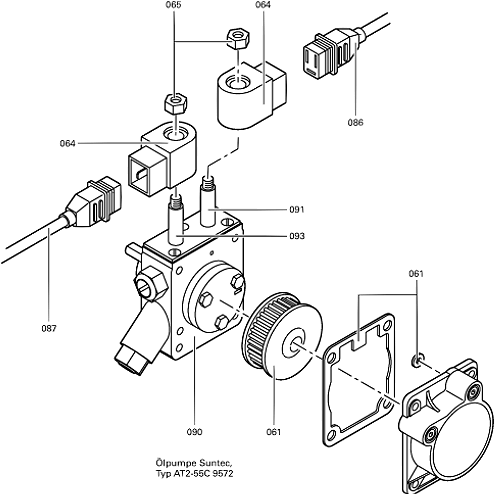 065
064
086
064
091
093
087
061
090
061
Ölpumpe Suntec,
Typ AT2-55C 9572