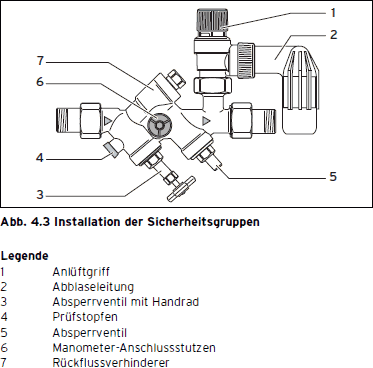 1
2
7
6
4
5
3

Abb. 4.3 Installation der Sicherheitsgruppen

Legende
1 Anlüftgriff
2 Abblaseleitung
3 Absperrventil mit Handrad
4 Prüfstopfen
5 Absperrventil
6 Manometer-Anschlussstutzen
7 Rückflussverhinderer